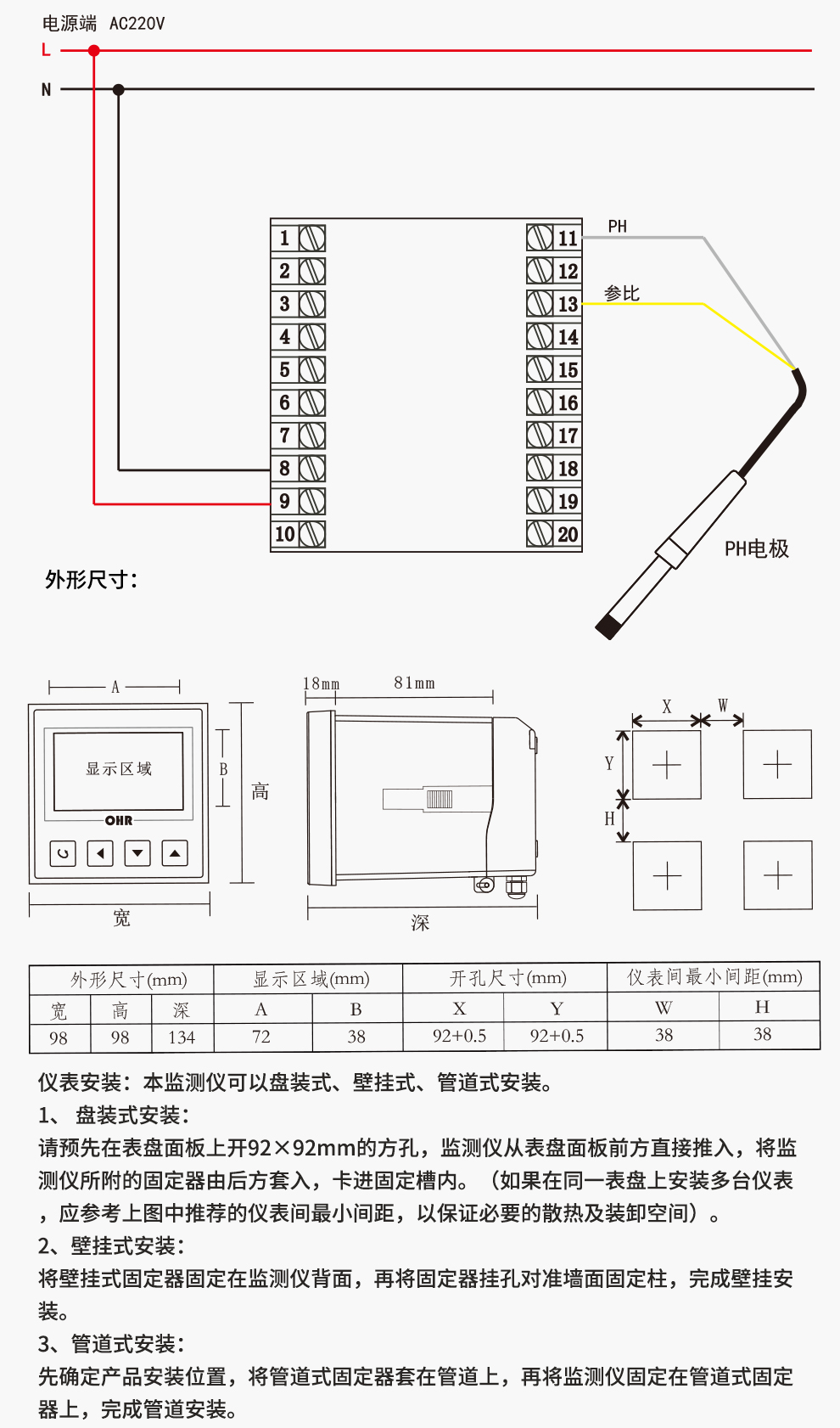 电源端 AC220V

L

N

1
2
3
4
5
6
7
8
9
10

11
12
13
14
15
16
17
18
19
20

PH

参比

PH电极

外形尺寸:

A

显示区域

OHR

B

高

宽

18mm 81mm

深

X W

Y

H

| 外形尺寸(mm) | | | 显示区域(mm) | | 开孔尺寸(mm) | | 仪表间最小间距(mm) | |
|---|---|---|---|---|---|---|---|---|
| 宽 | 高 | 深 | A | B | X | Y | W | H |
| 98 | 98 | 134 | 72 | 38 | 92+0.5 | 92+0.5 | 38 | 38 |

仪表安装：本监测仪可以盘装式、壁挂式、管道式安装。

1、 盘装式安装：

请预先在表盘面板上开92×92mm的方孔，监测仪从表盘面板前方直接推入，将监测仪所附的固定器由后方套入，卡进固定槽内。（如果在同一表盘上安装多台仪表，应参考上图中推荐的仪表间最小间距，以保证必要的散热及装卸空间）。

2、壁挂式安装：

将壁挂式固定器固定在监测仪背面，再将固定器挂孔对准墙面固定柱，完成壁挂安装。

3、管道式安装：

先确定产品安装位置，将管道式固定器套在管道上，再将监测仪固定在管道式固定器上，完成管道安装。